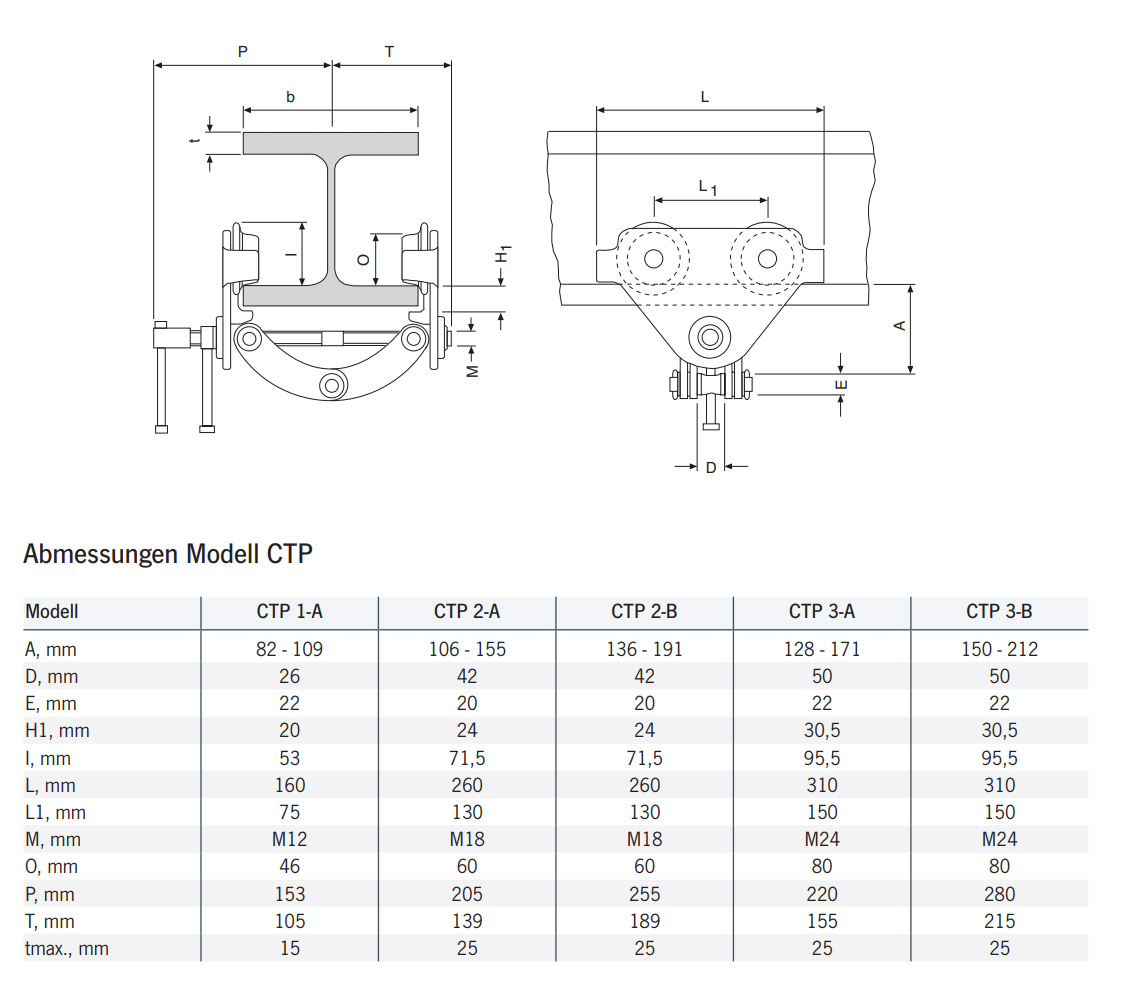 P
T
b
t
I
O
$H_1$
M
L
$L_1$
A
E
D

Abmessungen Modell CTP

| Modell | CTP 1-A | CTP 2-A | CTP 2-B | CTP 3-A | CTP 3-B |
|---|---|---|---|---|---|
| A, mm | 82 - 109 | 106 - 155 | 136 - 191 | 128 - 171 | 150 - 212 |
| D, mm | 26 | 42 | 42 | 50 | 50 |
| E, mm | 22 | 20 | 20 | 22 | 22 |
| H1, mm | 20 | 24 | 24 | 30,5 | 30,5 |
| I, mm | 53 | 71,5 | 71,5 | 95,5 | 95,5 |
| L, mm | 160 | 260 | 260 | 310 | 310 |
| L1, mm | 75 | 130 | 130 | 150 | 150 |
| M, mm | M12 | M18 | M18 | M24 | M24 |
| O, mm | 46 | 60 | 60 | 80 | 80 |
| P, mm | 153 | 205 | 255 | 220 | 280 |
| T, mm | 105 | 139 | 189 | 155 | 215 |
| tmax., mm | 15 | 25 | 25 | 25 | 25 |