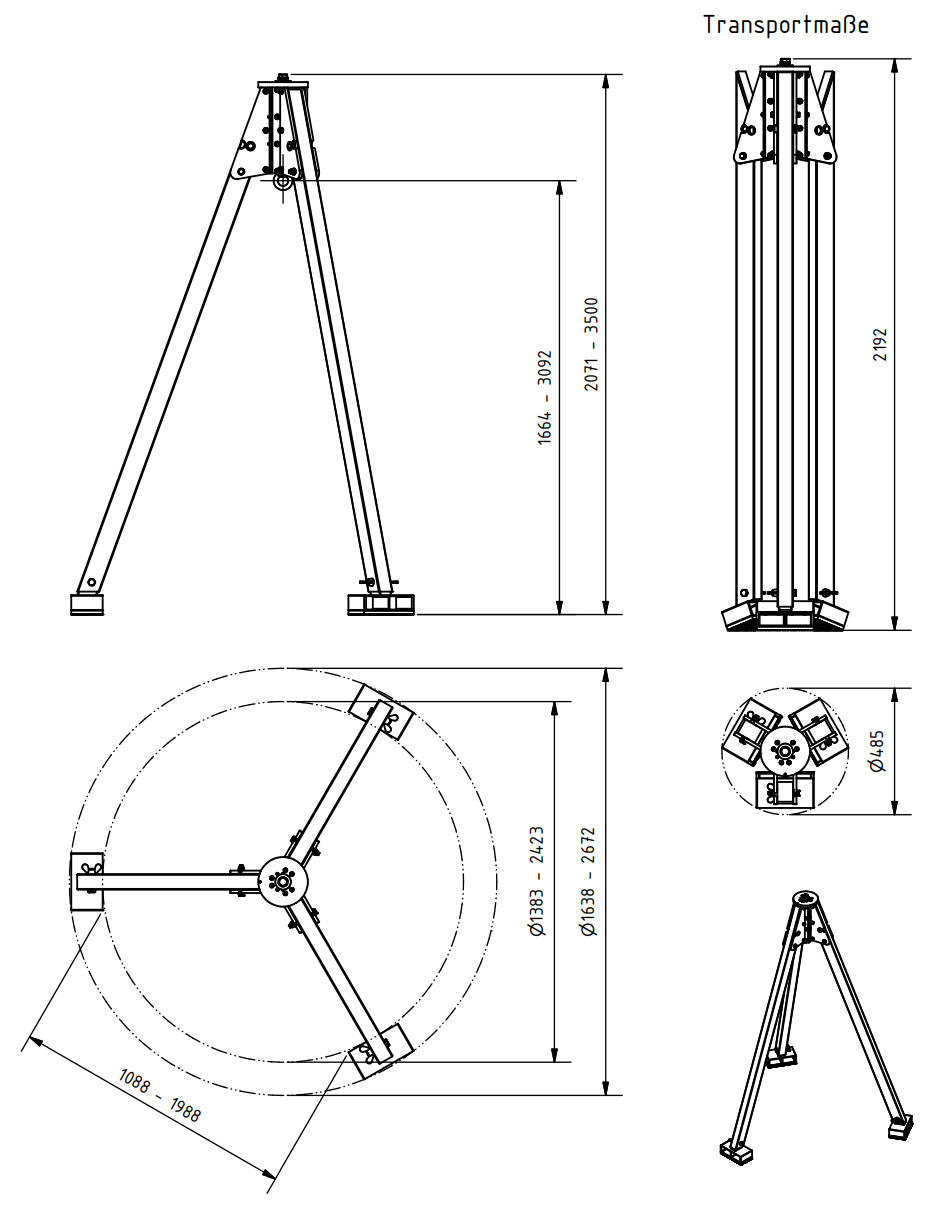 Transportmaße

1664 - 3092

2071 - 3500

2192

Ø1383 - 2423

Ø1638 - 2672

Ø485

1088 - 1988