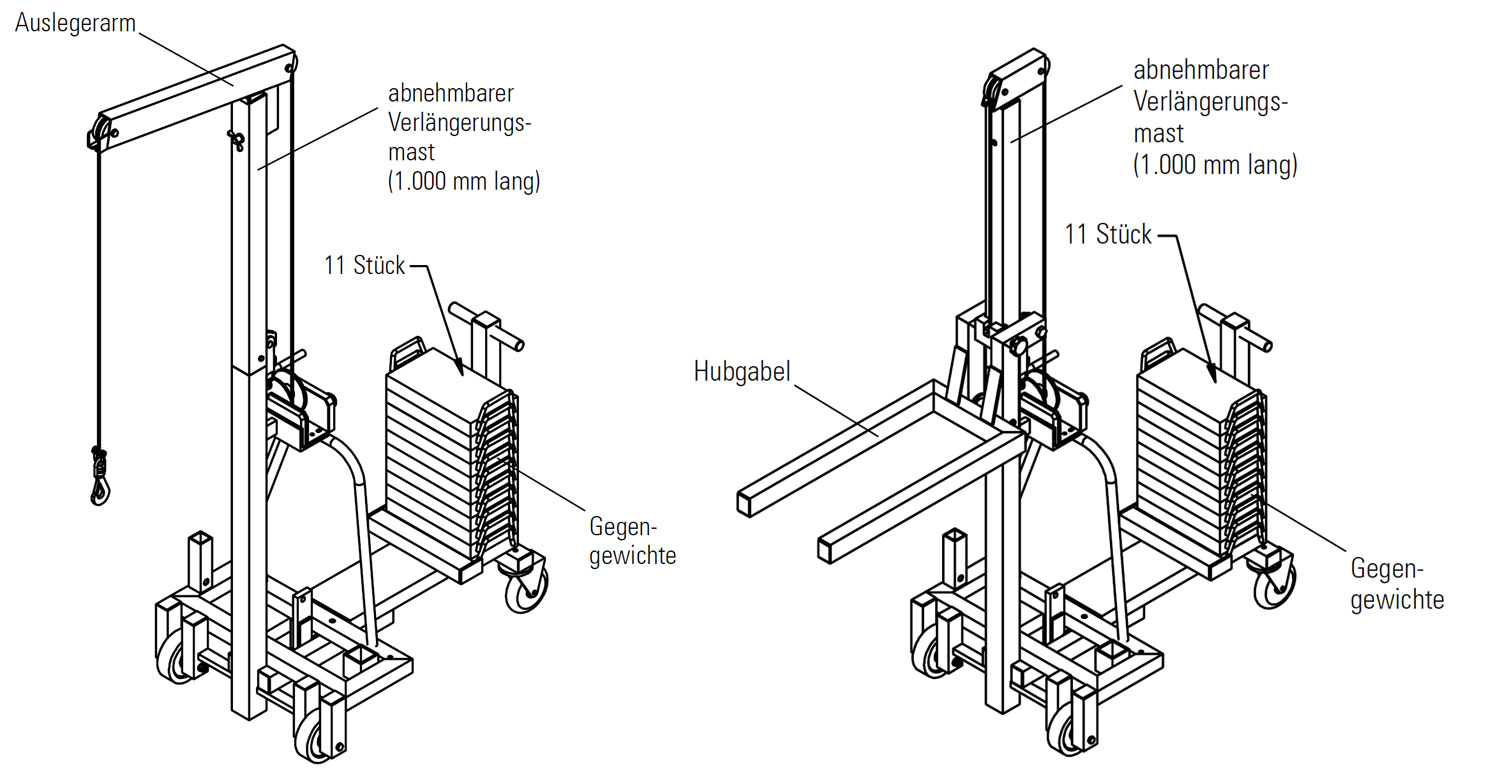 Auslegerarm

abnehmbarer Verlängerungsmast (1.000 mm lang)

11 Stück

Gegengewichte

abnehmbarer Verlängerungsmast (1.000 mm lang)

11 Stück

Hubgabel

Gegengewichte