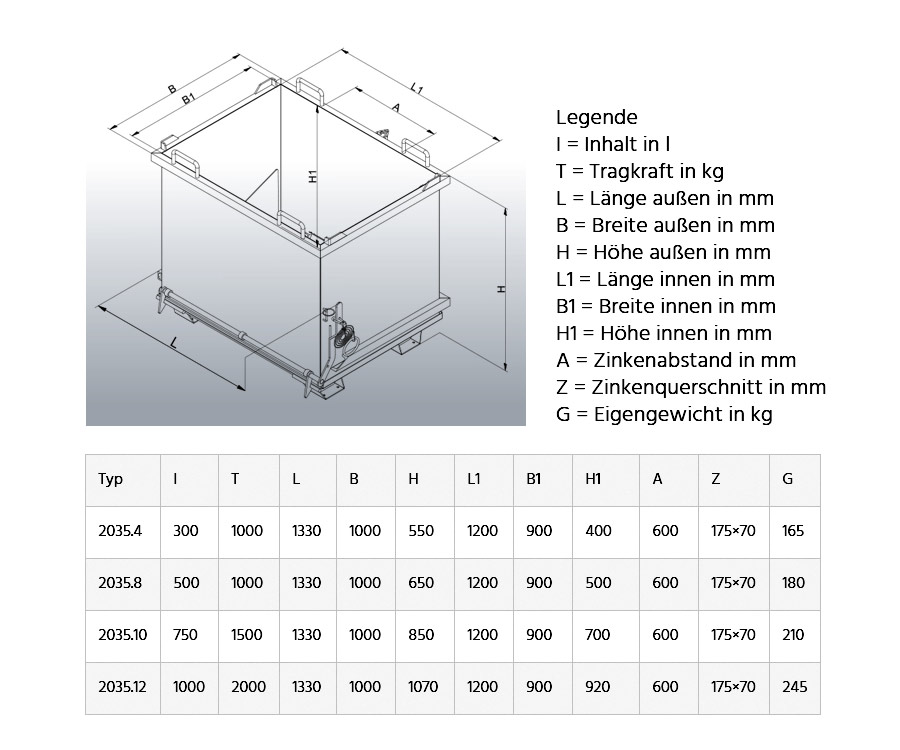 B
B1
L1
A
H1
H
L

Legende
I = Inhalt in l
T = Tragkraft in kg
L = Länge außen in mm
B = Breite außen in mm
H = Höhe außen in mm
L1 = Länge innen in mm
B1 = Breite innen in mm
H1 = Höhe innen in mm
A = Zinkenabstand in mm
Z = Zinkenquerschnitt in mm
G = Eigengewicht in kg

| Typ | I | T | L | B | H | L1 | B1 | H1 | A | Z | G |
|---|---|---|---|---|---|---|---|---|---|---|---|
| 2035.4 | 300 | 1000 | 1330 | 1000 | 550 | 1200 | 900 | 400 | 600 | 175×70 | 165 |
| 2035.8 | 500 | 1000 | 1330 | 1000 | 650 | 1200 | 900 | 500 | 600 | 175×70 | 180 |
| 2035.10 | 750 | 1500 | 1330 | 1000 | 850 | 1200 | 900 | 700 | 600 | 175×70 | 210 |
| 2035.12 | 1000 | 2000 | 1330 | 1000 | 1070 | 1200 | 900 | 920 | 600 | 175×70 | 245 |