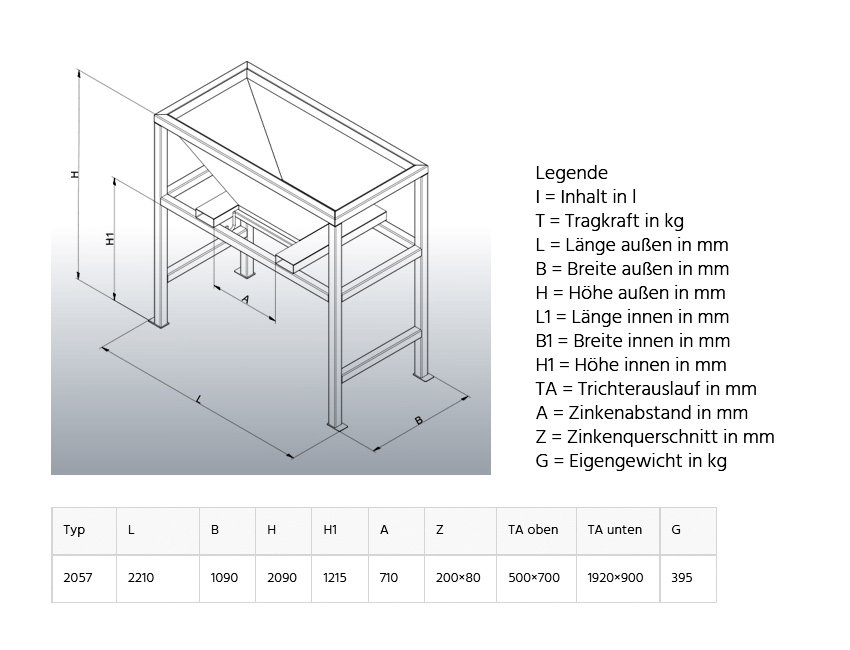 H

H1

A

L

B

Legende
I = Inhalt in l
T = Tragkraft in kg
L = Länge außen in mm
B = Breite außen in mm
H = Höhe außen in mm
L1 = Länge innen in mm
B1 = Breite innen in mm
H1 = Höhe innen in mm
TA = Trichterauslauf in mm
A = Zinkenabstand in mm
Z = Zinkenquerschnitt in mm
G = Eigengewicht in kg

| Typ | L | B | H | H1 | A | Z | TA oben | TA unten | G |
|---|---|---|---|---|---|---|---|---|---|
| 2057 | 2210 | 1090 | 2090 | 1215 | 710 | 200×80 | 500×700 | 1920×900 | 395 |