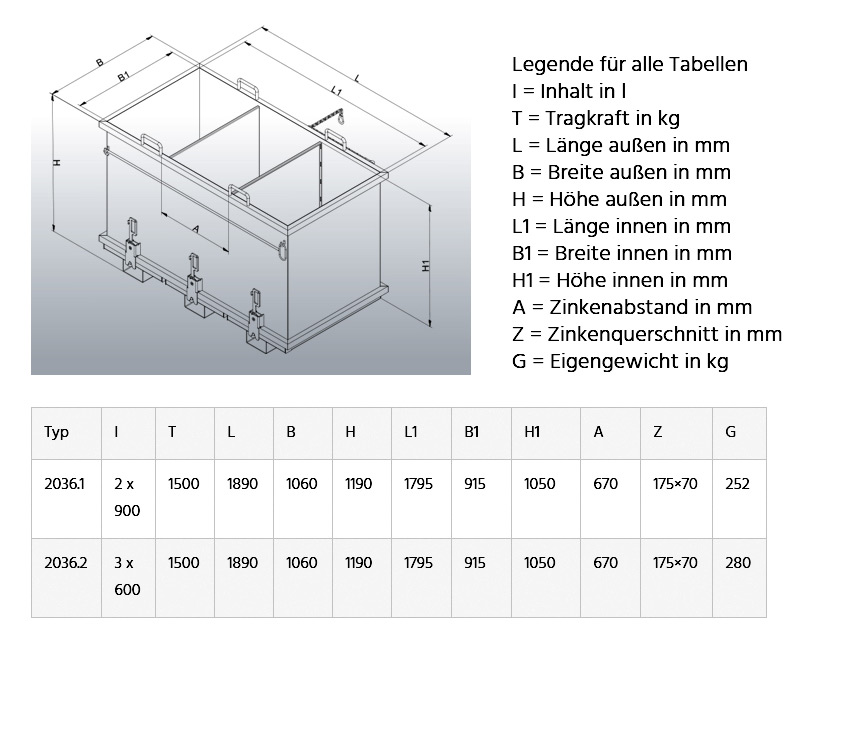 B
B1
L
L1
H
A
H1

Legende für alle Tabellen
I = Inhalt in l
T = Tragkraft in kg
L = Länge außen in mm
B = Breite außen in mm
H = Höhe außen in mm
L1 = Länge innen in mm
B1 = Breite innen in mm
H1 = Höhe innen in mm
A = Zinkenabstand in mm
Z = Zinkenquerschnitt in mm
G = Eigengewicht in kg

| Typ | I | T | L | B | H | L1 | B1 | H1 | A | Z | G |
|---|---|---|---|---|---|---|---|---|---|---|---|
| 2036.1 | 2 x 900 | 1500 | 1890 | 1060 | 1190 | 1795 | 915 | 1050 | 670 | 175×70 | 252 |
| 2036.2 | 3 x 600 | 1500 | 1890 | 1060 | 1190 | 1795 | 915 | 1050 | 670 | 175×70 | 280 |