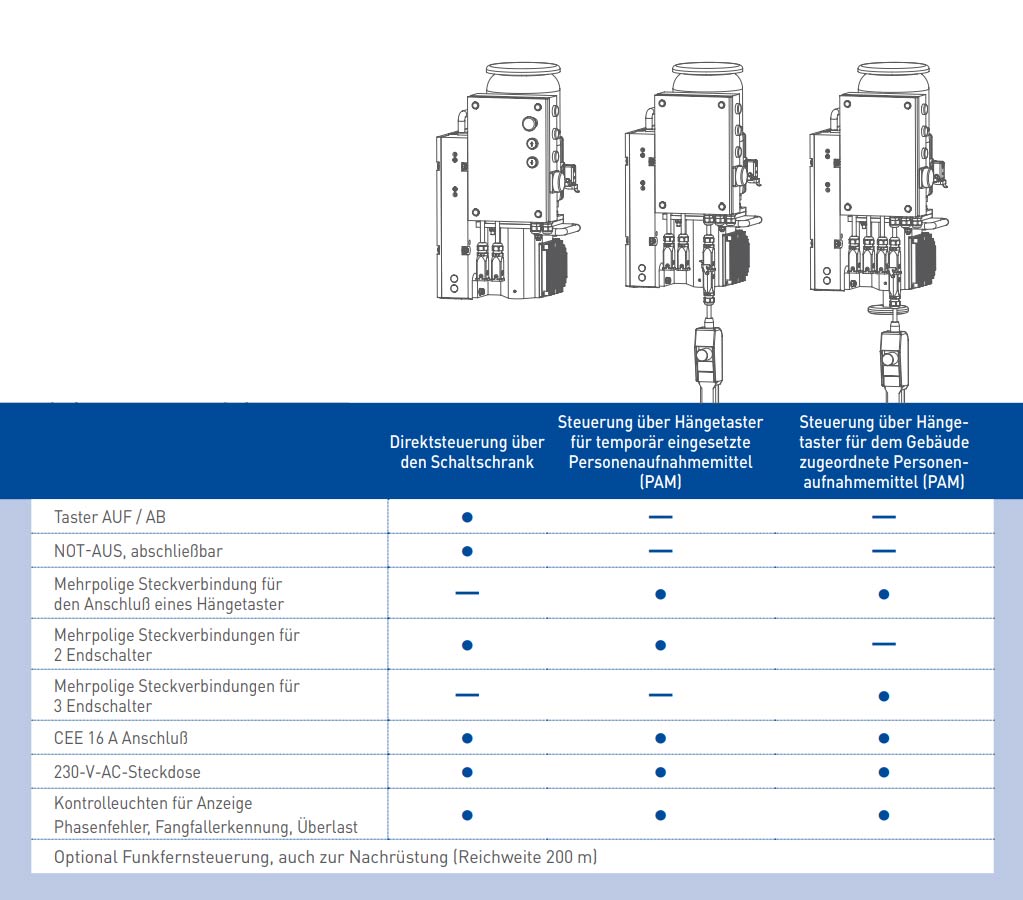 | | Direktsteuerung über den Schaltschrank | Steuerung über Hängetaster für temporär eingesetzte Personenaufnahmemittel (PAM) | Steuerung über Hängetaster für dem Gebäude zugeordnete Personenaufnahmemittel (PAM) |
|---|---|---|---|
| Taster AUF / AB | ● | — | — |
| NOT-AUS, abschließbar | ● | — | — |
| Mehrpolige Steckverbindung für den Anschluß eines Hängetaster | — | ● | ● |
| Mehrpolige Steckverbindungen für 2 Endschalter | ● | ● | — |
| Mehrpolige Steckverbindungen für 3 Endschalter | — | — | ● |
| CEE 16 A Anschluß | ● | ● | ● |
| 230-V-AC-Steckdose | ● | ● | ● |
| Kontrolleuchten für Anzeige Phasenfehler, Fangfallerkennung, Überlast | ● | ● | ● |

Optional Funkfernsteuerung, auch zur Nachrüstung (Reichweite 200 m)