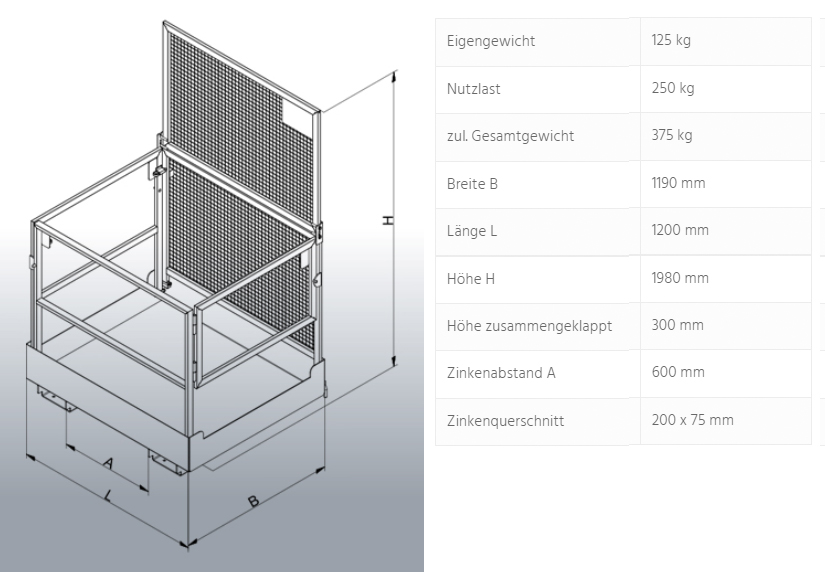 H

A

L

B

| Eigengewicht | 125 kg |
|---|---|
| Nutzlast | 250 kg |
| zul. Gesamtgewicht | 375 kg |
| Breite B | 1190 mm |
| Länge L | 1200 mm |
| Höhe H | 1980 mm |
| Höhe zusammengeklappt | 300 mm |
| Zinkenabstand A | 600 mm |
| Zinkenquerschnitt | 200 x 75 mm |