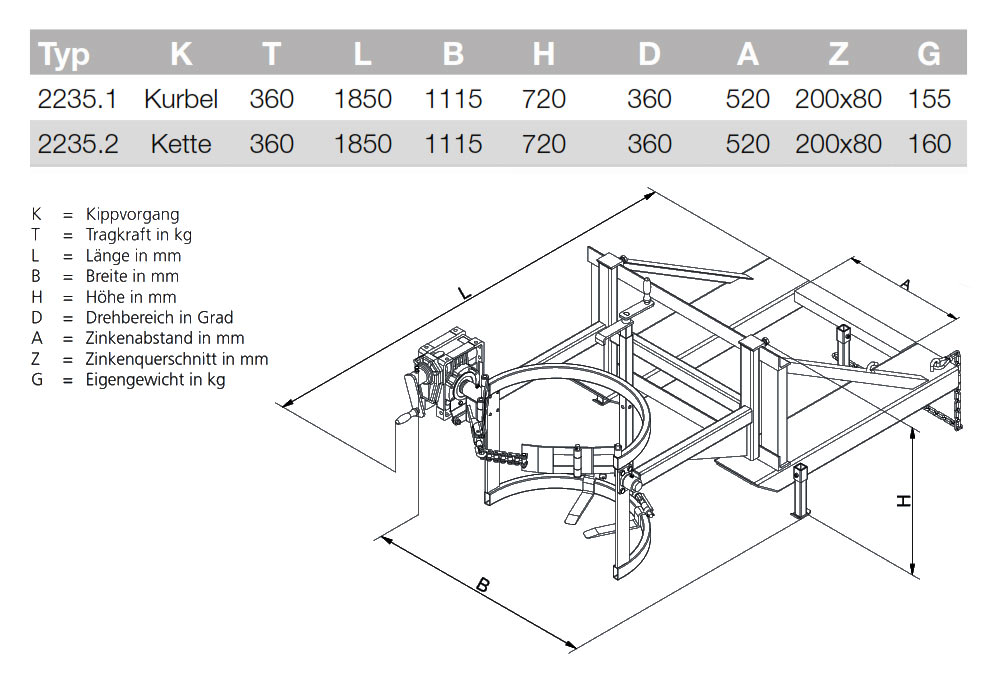 | Typ | K | T | L | B | H | D | A | Z | G |
|---|---|---|---|---|---|---|---|---|---|
| 2235.1 | Kurbel | 360 | 1850 | 1115 | 720 | 360 | 520 | 200x80 | 155 |
| 2235.2 | Kette | 360 | 1850 | 1115 | 720 | 360 | 520 | 200x80 | 160 |

K = Kippvorgang
T = Tragkraft in kg
L = Länge in mm
B = Breite in mm
H = Höhe in mm
D = Drehbereich in Grad
A = Zinkenabstand in mm
Z = Zinkenquerschnitt in mm
G = Eigengewicht in kg

L
A
H
B