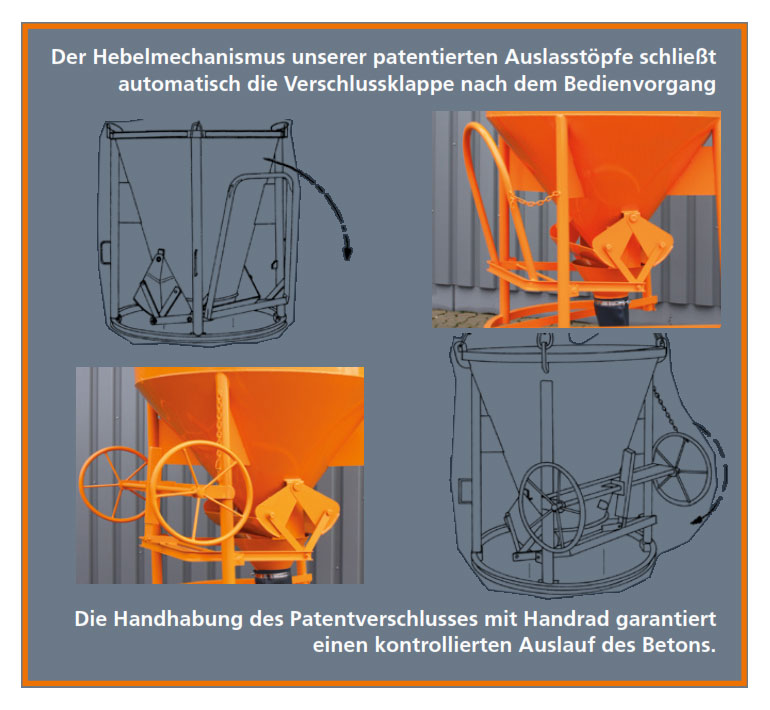 Der Hebelmechanismus unserer patentierten Auslasstöpfe schließt automatisch die Verschlussklappe nach dem Bedienvorgang

Die Handhabung des Patentverschlusses mit Handrad garantiert einen kontrollierten Auslauf des Betons.