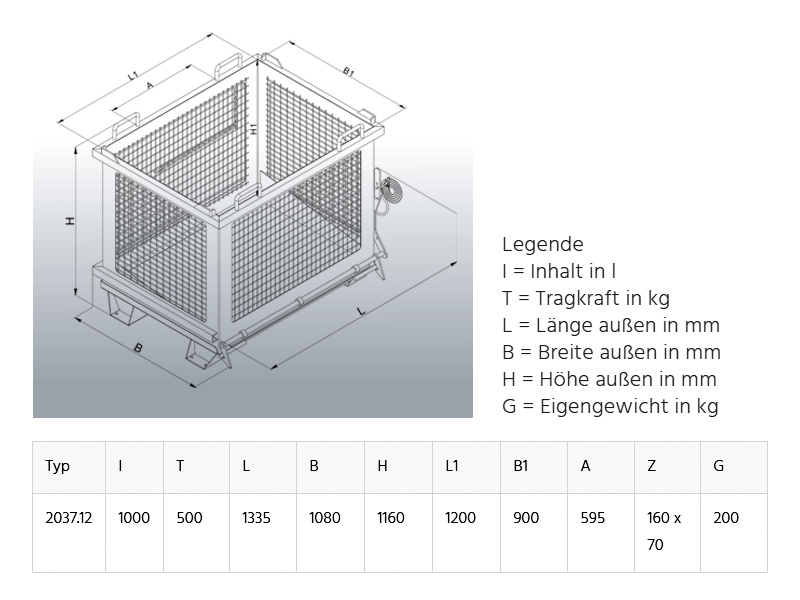 L1

A

B1

H1

H

B

L

Legende
I = Inhalt in l
T = Tragkraft in kg
L = Länge außen in mm
B = Breite außen in mm
H = Höhe außen in mm
G = Eigengewicht in kg

| Typ | I | T | L | B | H | L1 | B1 | A | Z | G |
|---|---|---|---|---|---|---|---|---|---|---|
| 2037.12 | 1000 | 500 | 1335 | 1080 | 1160 | 1200 | 900 | 595 | 160 x 70 | 200 |