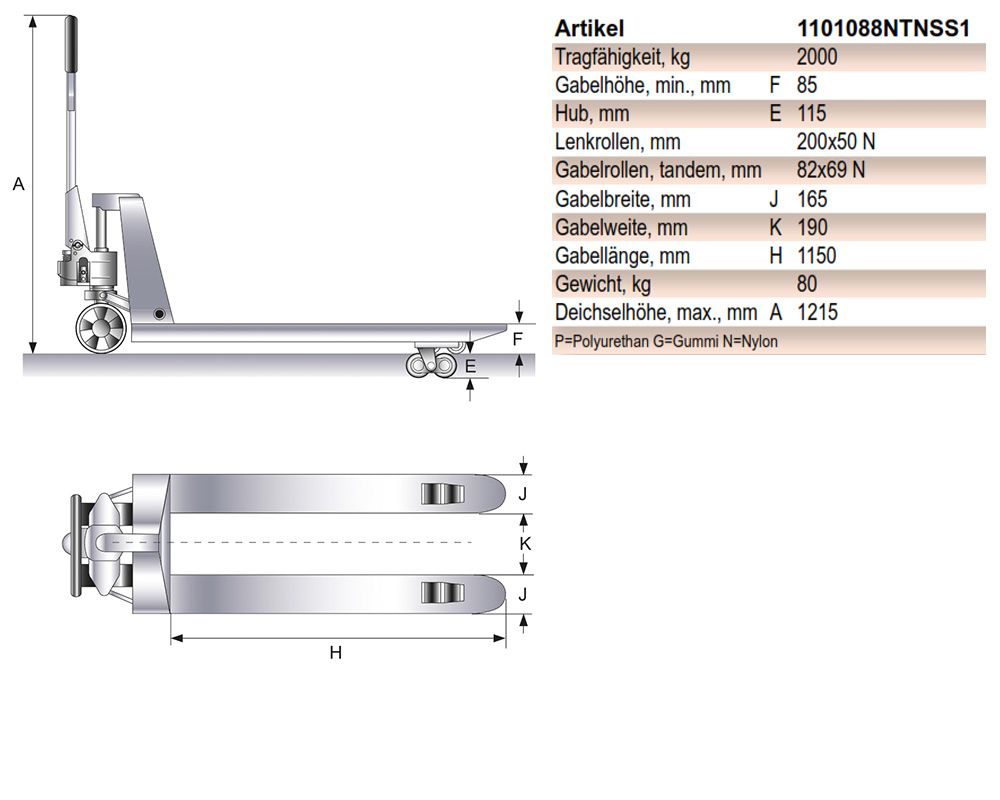 A

F

E

J

K

J

H

| Artikel | | 1101088NTNSS1 |
|---|---|---|
| Tragfähigkeit, kg | | 2000 |
| Gabelhöhe, min., mm | F | 85 |
| Hub, mm | E | 115 |
| Lenkrollen, mm | | 200x50 N |
| Gabelrollen, tandem, mm | | 82x69 N |
| Gabelbreite, mm | J | 165 |
| Gabelweite, mm | K | 190 |
| Gabellänge, mm | H | 1150 |
| Gewicht, kg | | 80 |
| Deichselhöhe, max., mm | A | 1215 |

P=Polyurethan G=Gummi N=Nylon