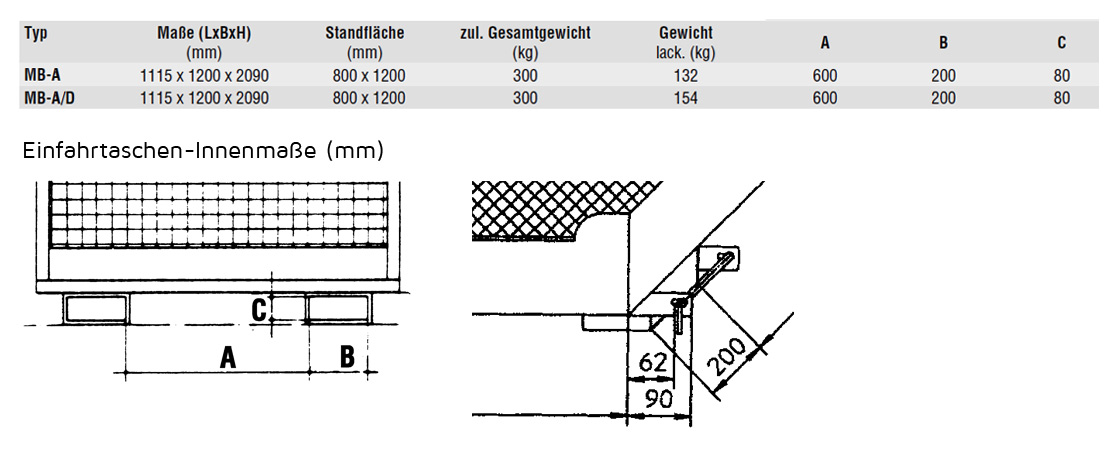 | Typ | Maße (LxBxH) (mm) | Standfläche (mm) | zul. Gesamtgewicht (kg) | Gewicht lack. (kg) | A | B | C |
|---|---|---|---|---|---|---|---|
| MB-A | 1115 x 1200 x 2090 | 800 x 1200 | 300 | 132 | 600 | 200 | 80 |
| MB-A/D | 1115 x 1200 x 2090 | 800 x 1200 | 300 | 154 | 600 | 200 | 80 |

Einfahrtaschen-Innenmaße (mm)

C
A
B

62
200
90