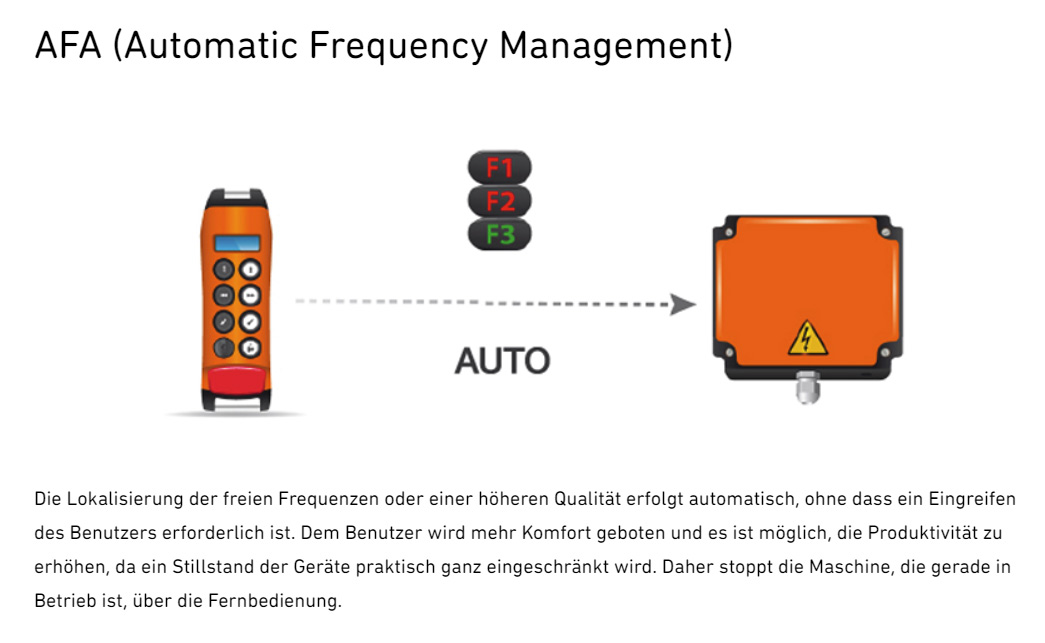 AFA (Automatic Frequency Management)

F1
F2
F3

AUTO

Die Lokalisierung der freien Frequenzen oder einer höheren Qualität erfolgt automatisch, ohne dass ein Eingreifen des Benutzers erforderlich ist. Dem Benutzer wird mehr Komfort geboten und es ist möglich, die Produktivität zu erhöhen, da ein Stillstand der Geräte praktisch ganz eingeschränkt wird. Daher stoppt die Maschine, die gerade in Betrieb ist, über die Fernbedienung.