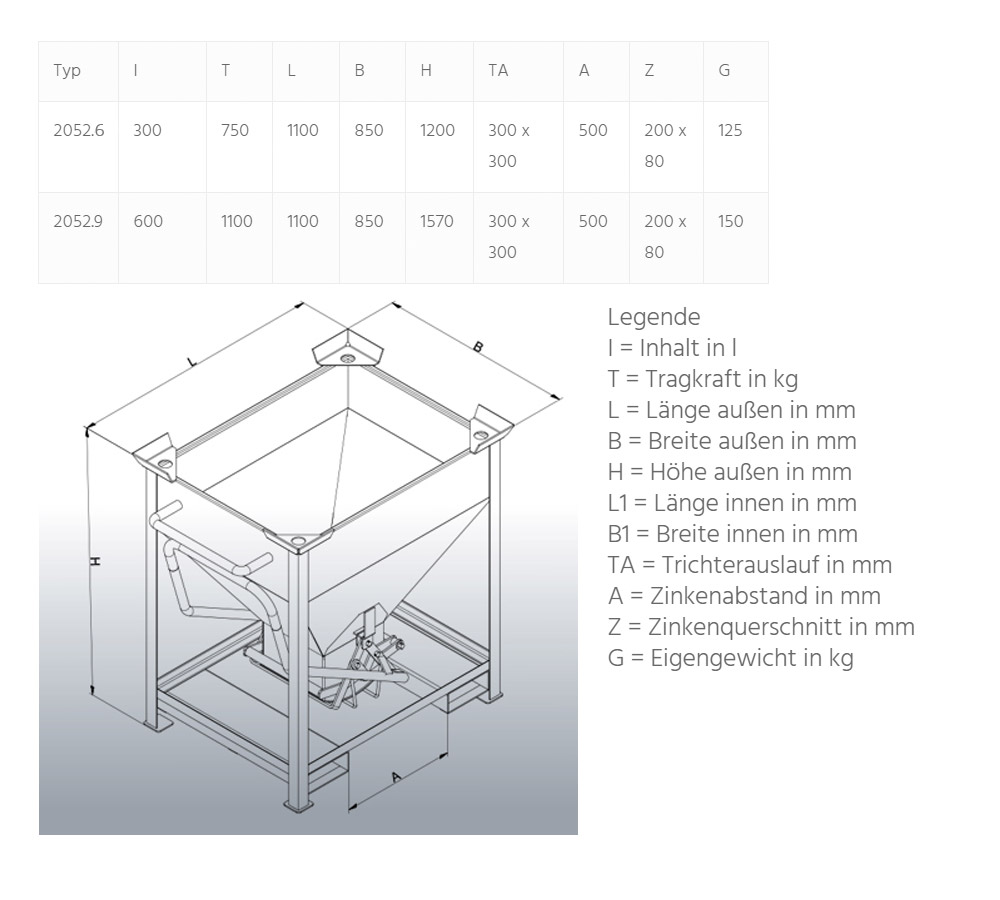 | Typ | I | T | L | B | H | TA | A | Z | G |
|---|---|---|---|---|---|---|---|---|---|
| 2052.6 | 300 | 750 | 1100 | 850 | 1200 | 300 x 300 | 500 | 200 x 80 | 125 |
| 2052.9 | 600 | 1100 | 1100 | 850 | 1570 | 300 x 300 | 500 | 200 x 80 | 150 |

L
B
H
A

Legende
I = Inhalt in l
T = Tragkraft in kg
L = Länge außen in mm
B = Breite außen in mm
H = Höhe außen in mm
L1 = Länge innen in mm
B1 = Breite innen in mm
TA = Trichterauslauf in mm
A = Zinkenabstand in mm
Z = Zinkenquerschnitt in mm
G = Eigengewicht in kg