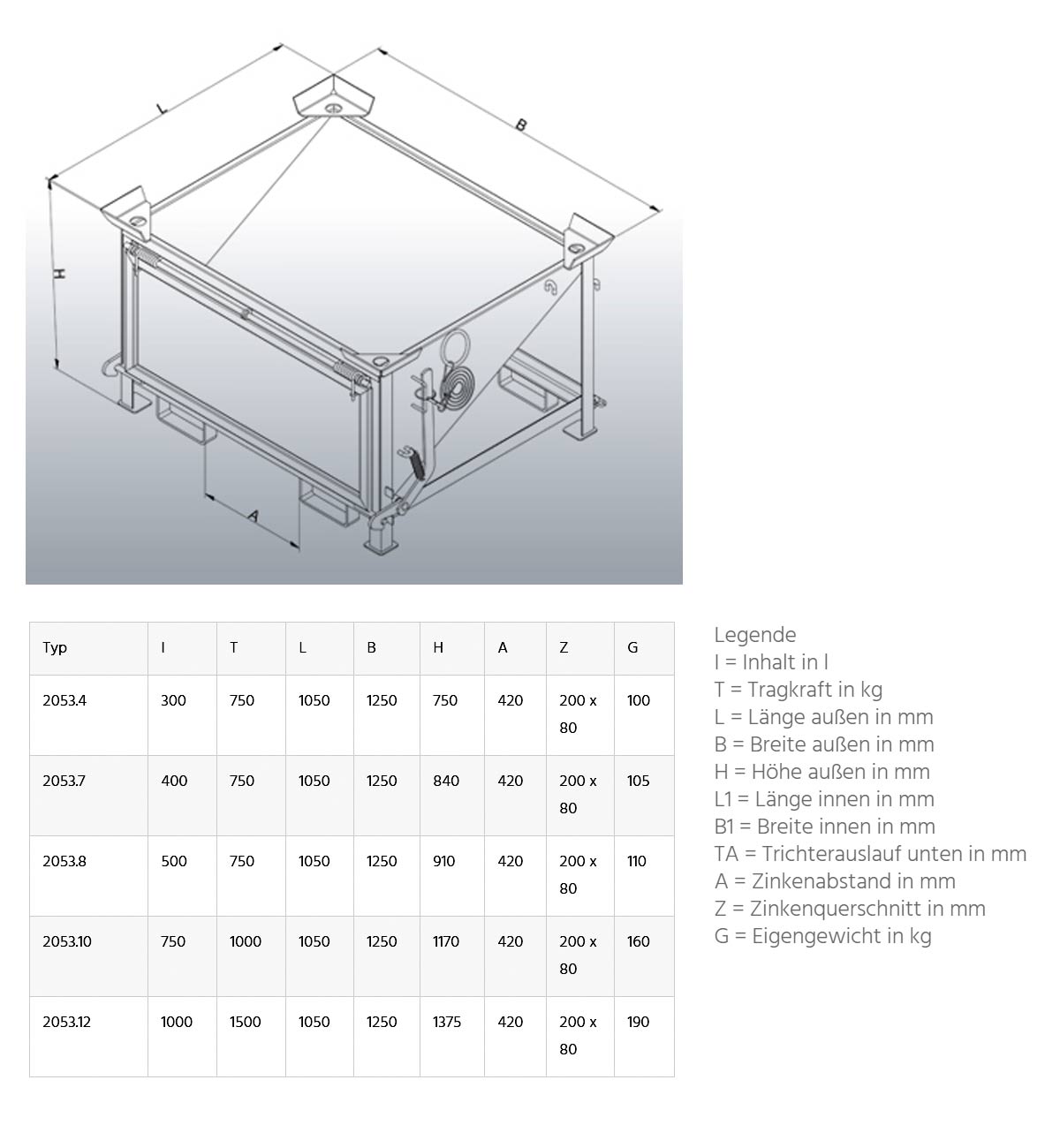 L

B

H

A

| Typ | I | T | L | B | H | A | Z | G |
|---|---|---|---|---|---|---|---|---|
| 2053.4 | 300 | 750 | 1050 | 1250 | 750 | 420 | 200 x 80 | 100 |
| 2053.7 | 400 | 750 | 1050 | 1250 | 840 | 420 | 200 x 80 | 105 |
| 2053.8 | 500 | 750 | 1050 | 1250 | 910 | 420 | 200 x 80 | 110 |
| 2053.10 | 750 | 1000 | 1050 | 1250 | 1170 | 420 | 200 x 80 | 160 |
| 2053.12 | 1000 | 1500 | 1050 | 1250 | 1375 | 420 | 200 x 80 | 190 |

Legende
I = Inhalt in l
T = Tragkraft in kg
L = Länge außen in mm
B = Breite außen in mm
H = Höhe außen in mm
L1 = Länge innen in mm
B1 = Breite innen in mm
TA = Trichterauslauf unten in mm
A = Zinkenabstand in mm
Z = Zinkenquerschnitt in mm
G = Eigengewicht in kg