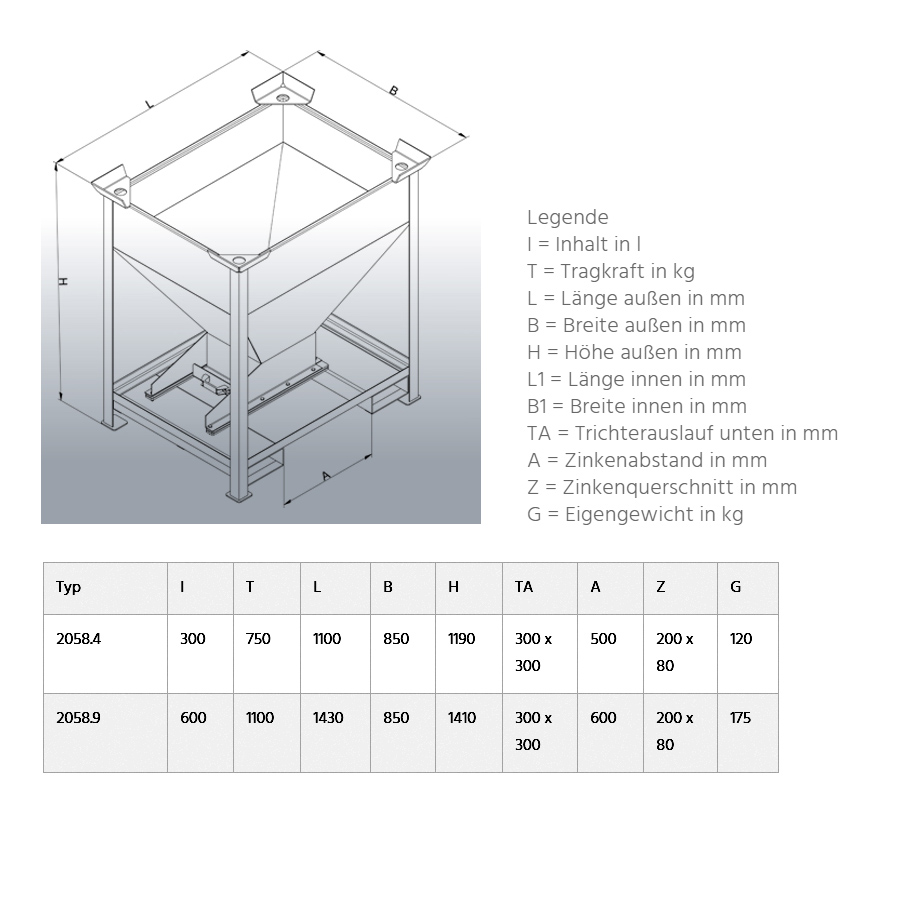 L

B

H

A

Legende
I = Inhalt in l
T = Tragkraft in kg
L = Länge außen in mm
B = Breite außen in mm
H = Höhe außen in mm
L1 = Länge innen in mm
B1 = Breite innen in mm
TA = Trichterauslauf unten in mm
A = Zinkenabstand in mm
Z = Zinkenquerschnitt in mm
G = Eigengewicht in kg

| Typ | I | T | L | B | H | TA | A | Z | G |
|---|---|---|---|---|---|---|---|---|---|
| 2058.4 | 300 | 750 | 1100 | 850 | 1190 | 300 x 300 | 500 | 200 x 80 | 120 |
| 2058.9 | 600 | 1100 | 1430 | 850 | 1410 | 300 x 300 | 600 | 200 x 80 | 175 |