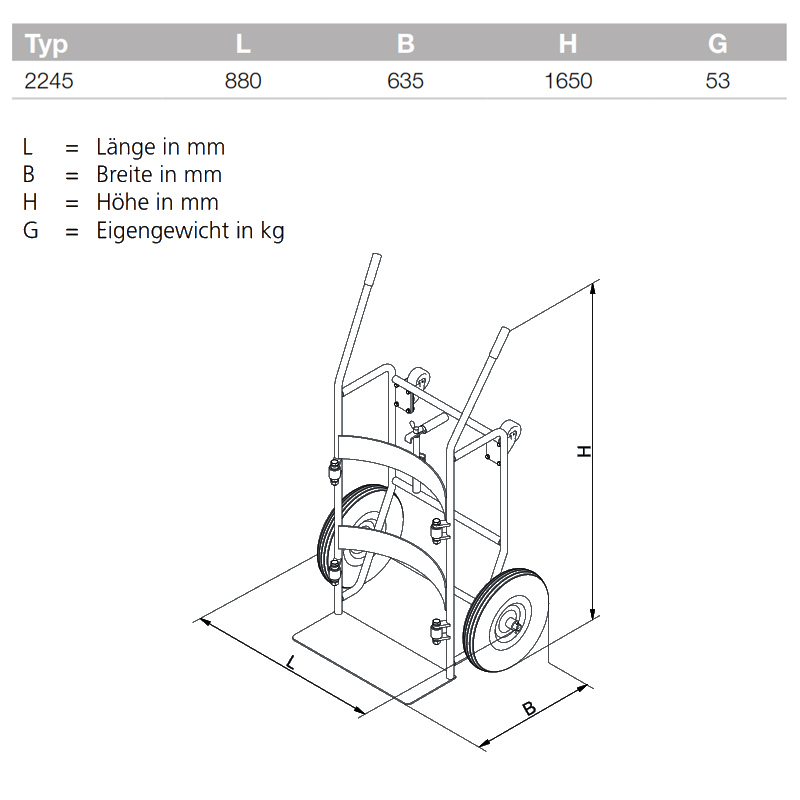 | Typ | L | B | H | G |
|---|---|---|---|---|
| 2245 | 880 | 635 | 1650 | 53 |

L = Länge in mm
B = Breite in mm
H = Höhe in mm
G = Eigengewicht in kg

H
L
B