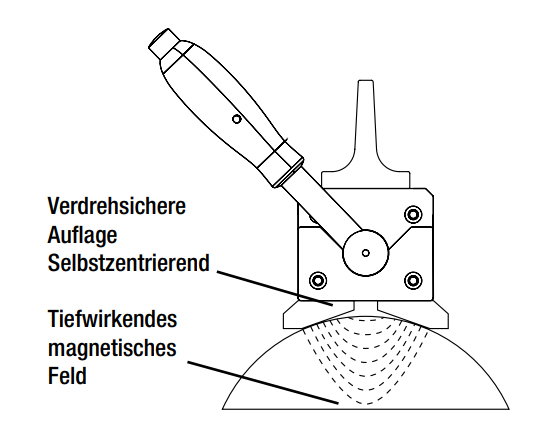 Verdrehsichere
Auflage
Selbstzentrierend

Tiefwirkendes
magnetisches
Feld