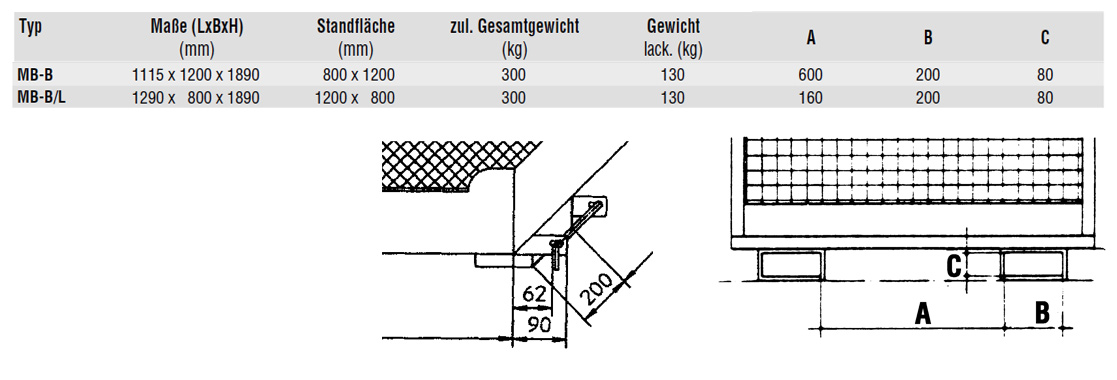 | Typ | Maße (LxBxH) (mm) | Standfläche (mm) | zul. Gesamtgewicht (kg) | Gewicht lack. (kg) | A | B | C |
|---|---|---|---|---|---|---|---|
| MB-B | 1115 x 1200 x 1890 | 800 x 1200 | 300 | 130 | 600 | 200 | 80 |
| MB-B/L | 1290 x 800 x 1890 | 1200 x 800 | 300 | 130 | 160 | 200 | 80 |

62
90
200

C
A
B