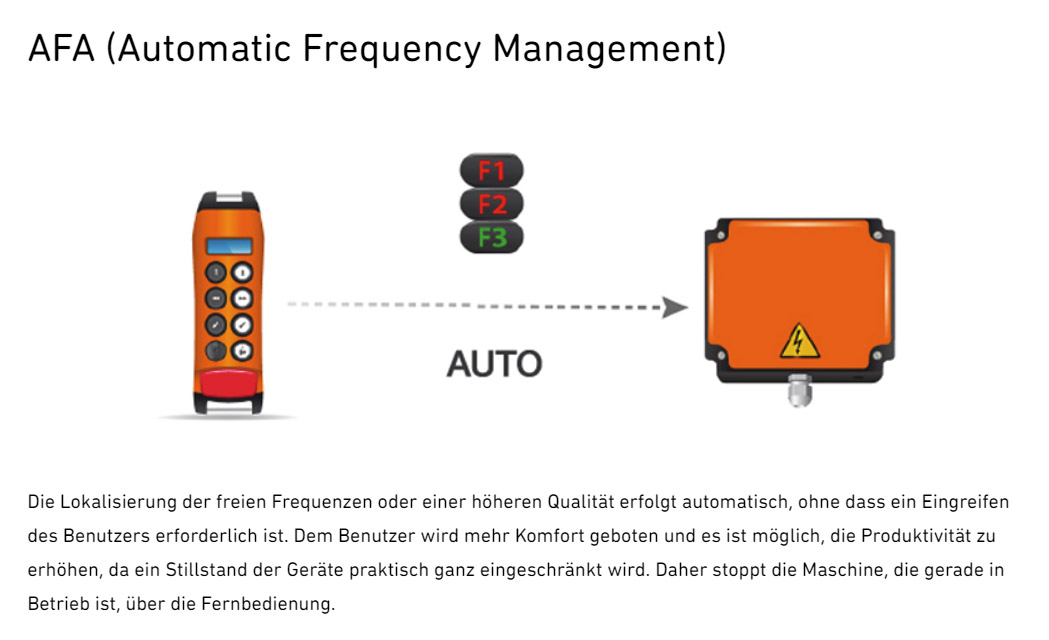 AFA (Automatic Frequency Management)

F1
F2
F3

AUTO

Die Lokalisierung der freien Frequenzen oder einer höheren Qualität erfolgt automatisch, ohne dass ein Eingreifen des Benutzers erforderlich ist. Dem Benutzer wird mehr Komfort geboten und es ist möglich, die Produktivität zu erhöhen, da ein Stillstand der Geräte praktisch ganz eingeschränkt wird. Daher stoppt die Maschine, die gerade in Betrieb ist, über die Fernbedienung.